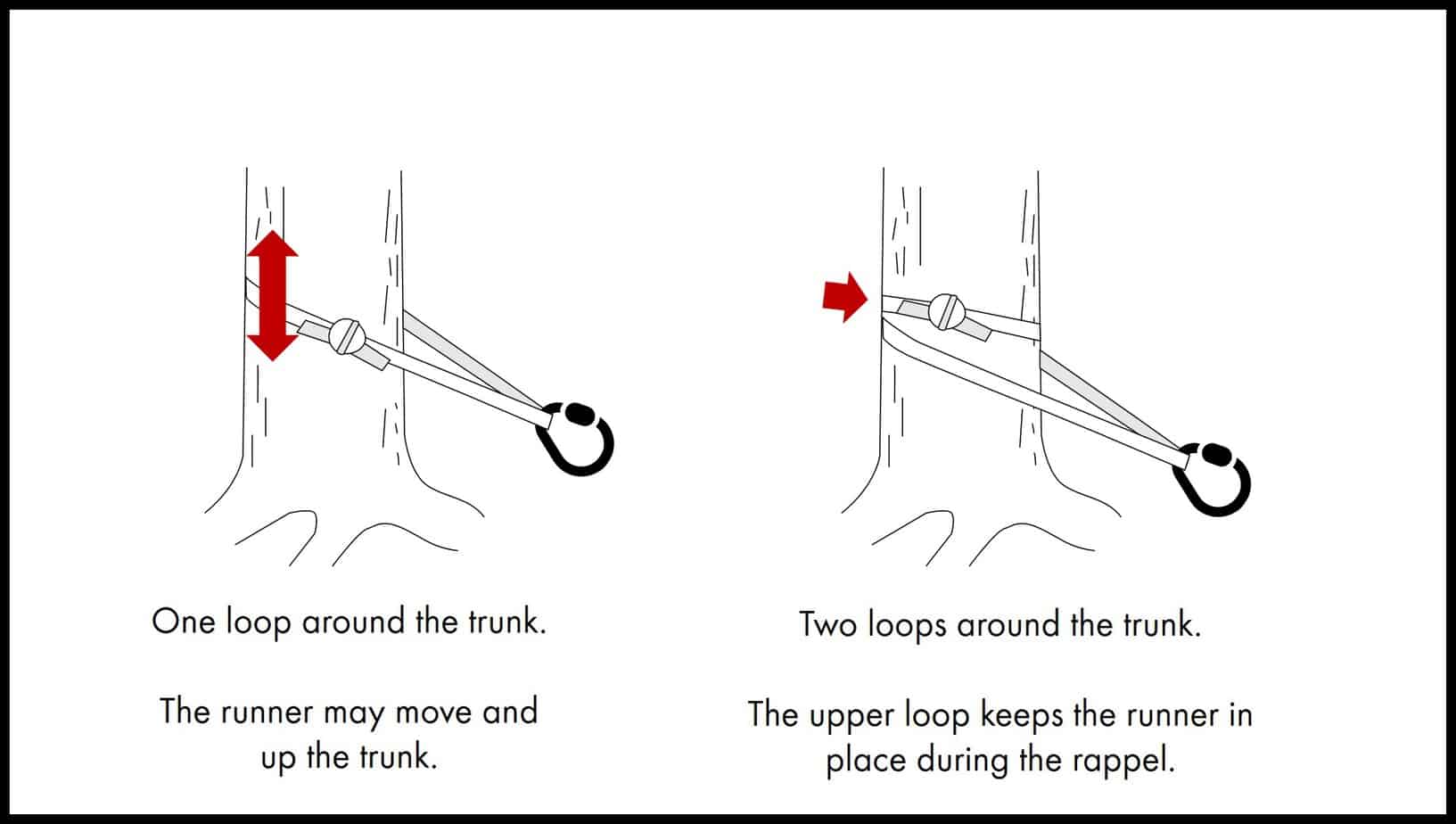 One loop around the trunk.

The runner may move and up the trunk.

Two loops around the trunk.

The upper loop keeps the runner in place during the rappel.