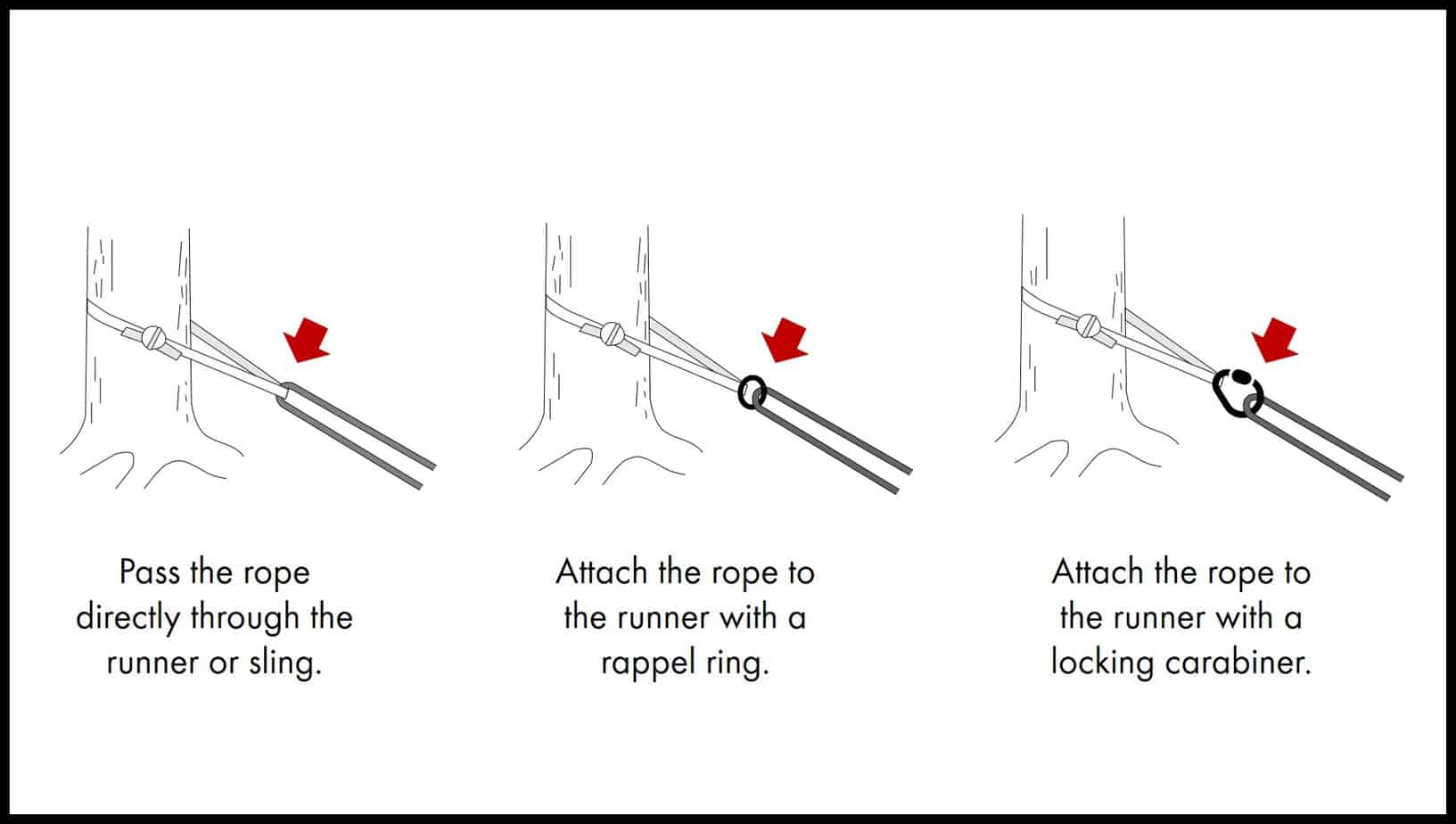 Pass the rope directly through the runner or sling.

Attach the rope to the runner with a rappel ring.

Attach the rope to the runner with a locking carabiner.