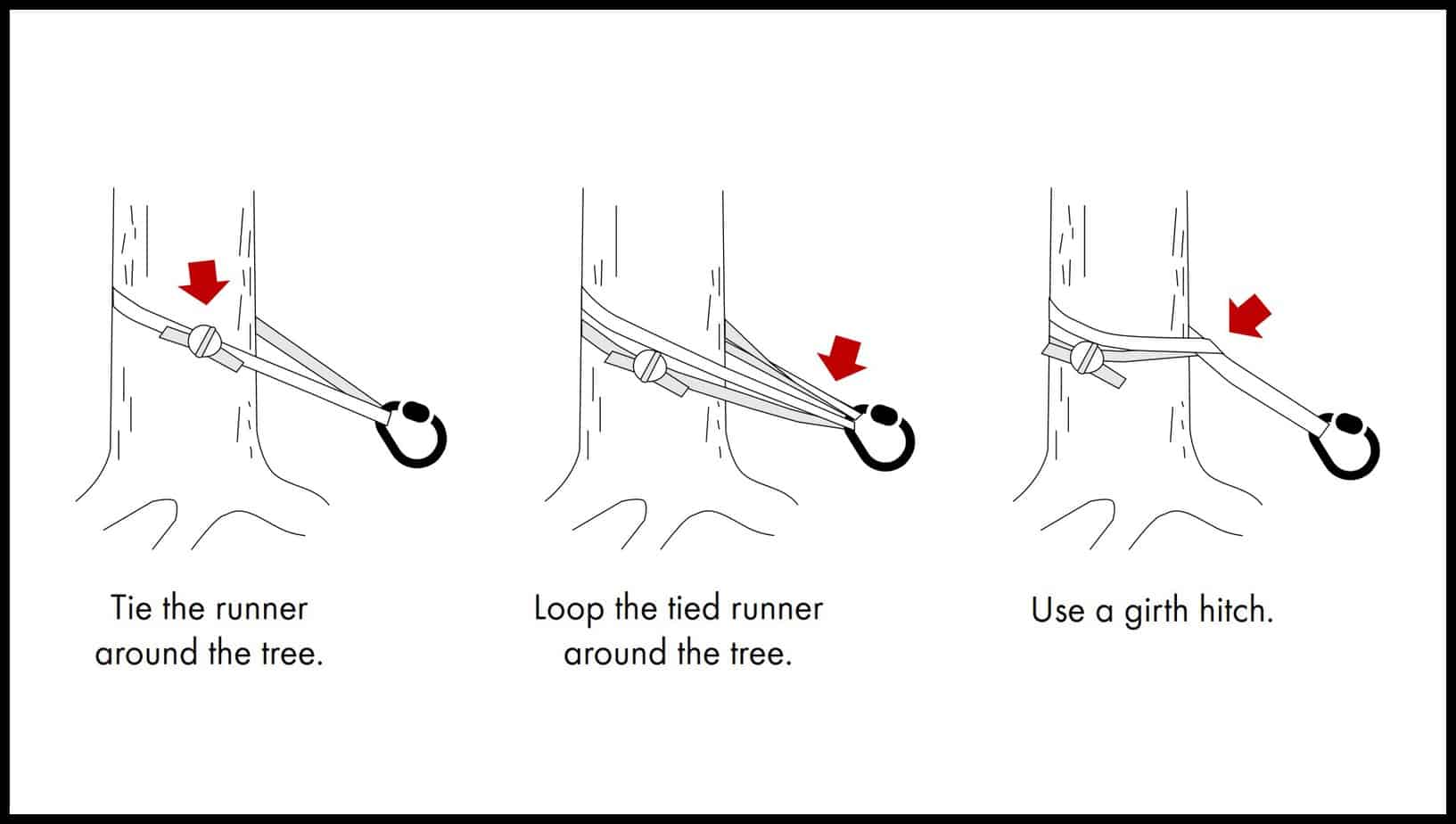 Tie the runner around the tree.

Loop the tied runner around the tree.

Use a girth hitch.